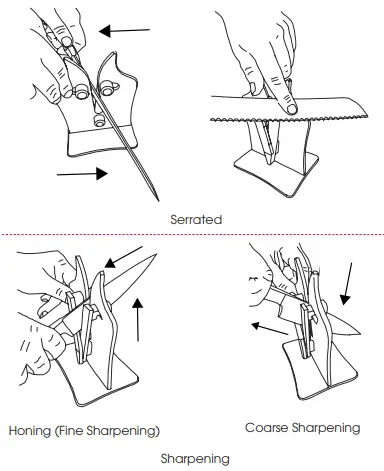 Serrated

Honing (Fine Sharpening)

Coarse Sharpening

Sharpening