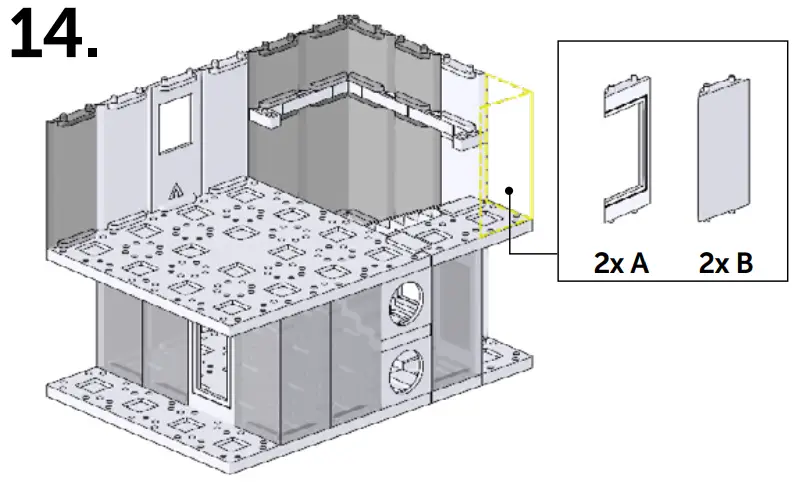 14.

2x A

2x B