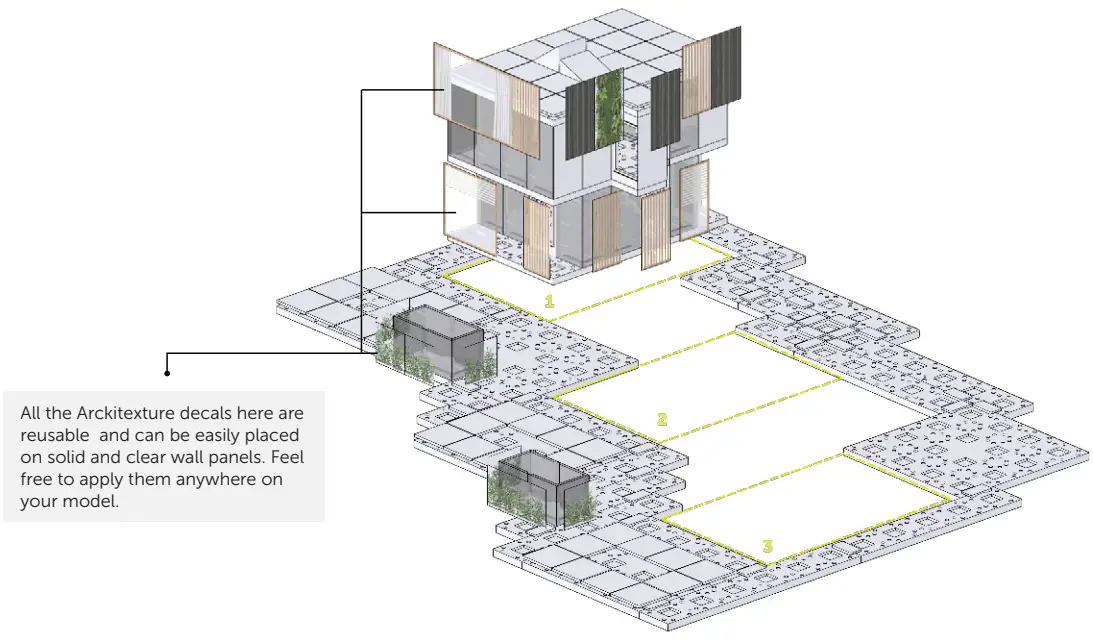 1

2

3

All the Arckitexture decals here are reusable  and can be easily placed on solid and clear wall panels. Feel free to apply them anywhere on your model.