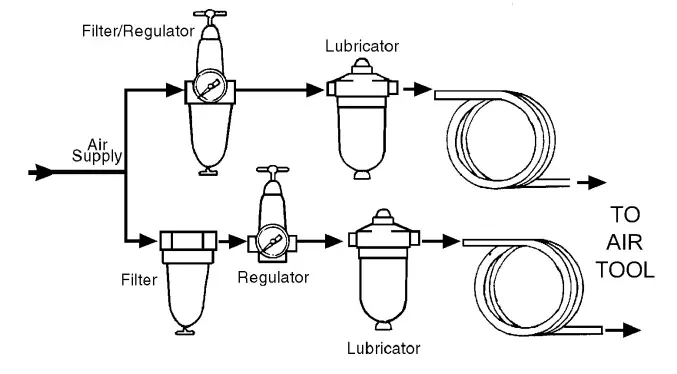 Filter/Regulator

Lubricator

Air Supply

Filter

Regulator

Lubricator

TO AIR TOOL