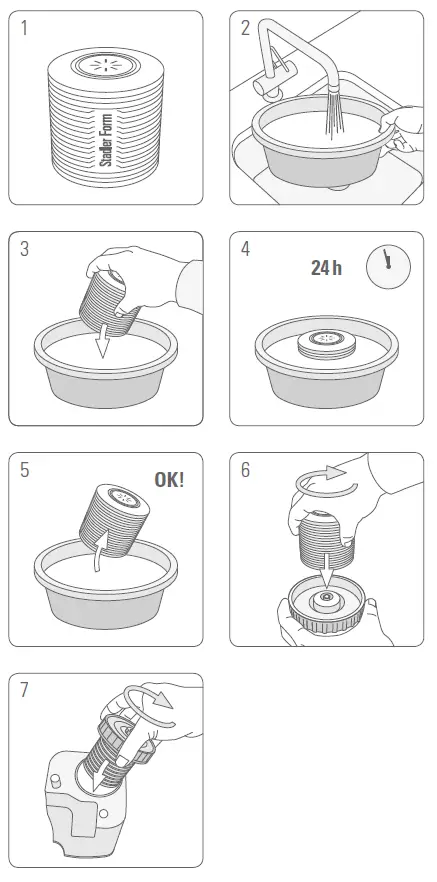 1

Stadler Form

2

3

4

24 h

5

OK!

6

7