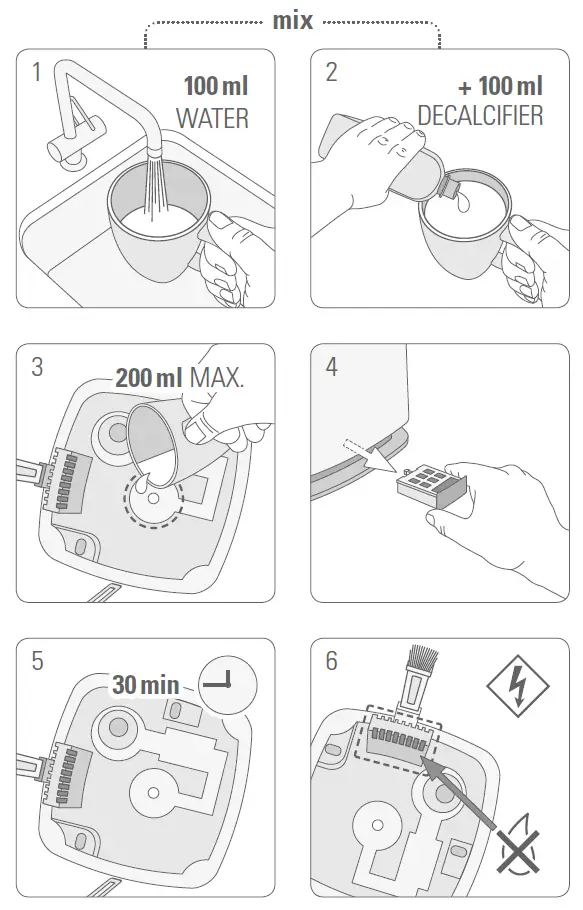 mix

1
100 ml
WATER

2
+ 100 ml
DECALCIFIER

3
200 ml MAX.

4

5
30 min

6