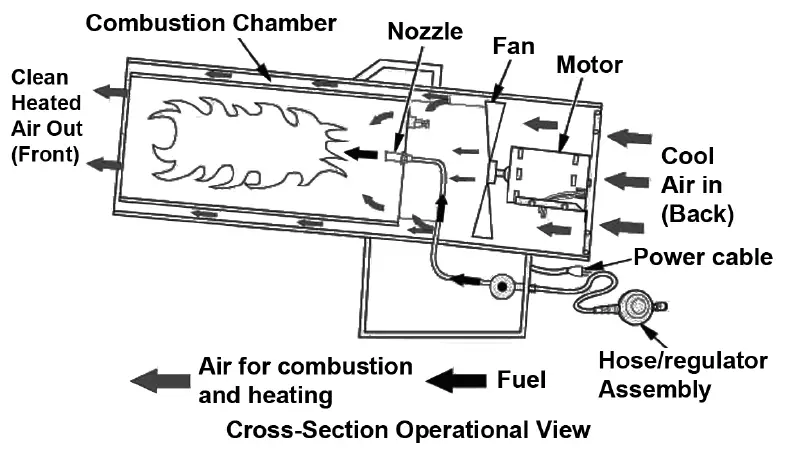 Combustion Chamber

Nozzle

Fan

Motor

Clean Heated Air Out (Front)

Cool Air in (Back)

Power cable

Hose/regulator Assembly

Air for combustion and heating

Fuel

Cross-Section Operational View