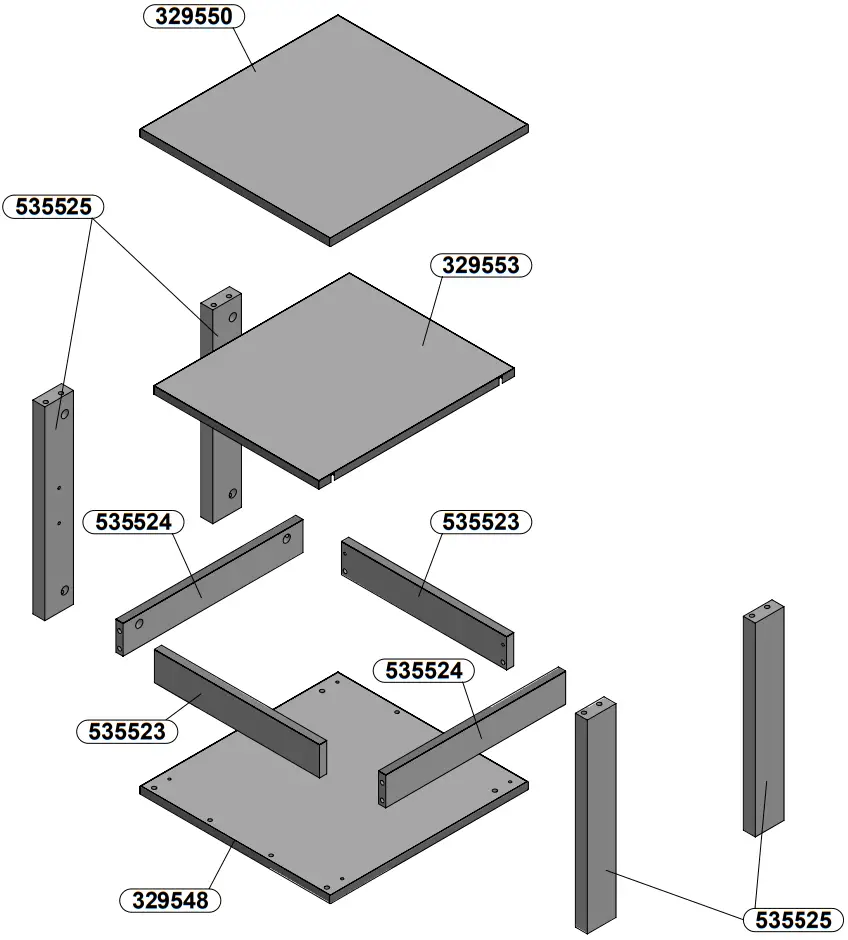 329550

535525

329553

535524

535523

535524

535523

329548

535525