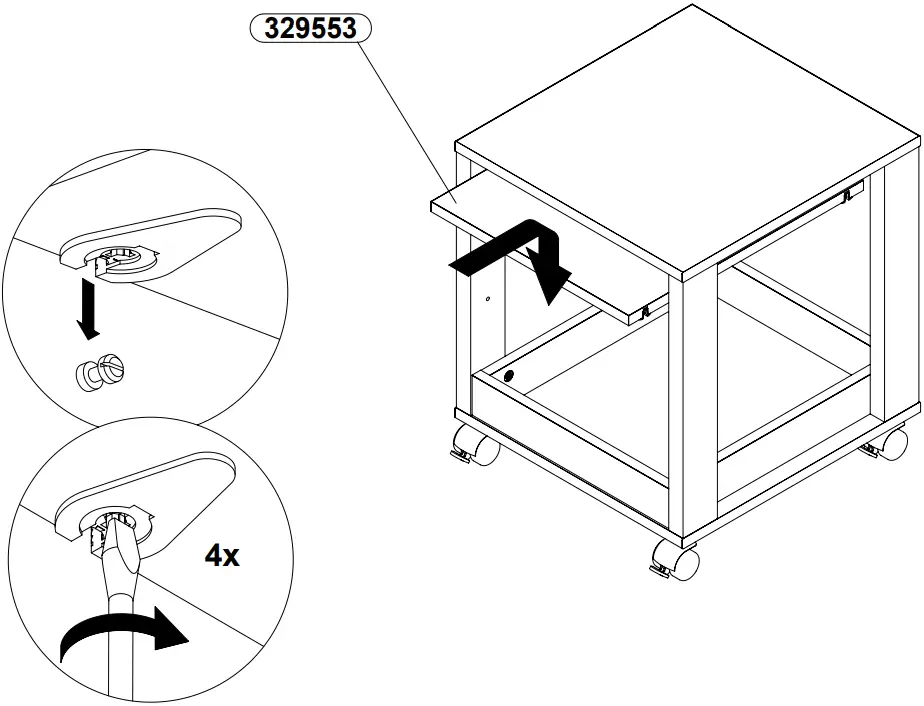 329553

4x