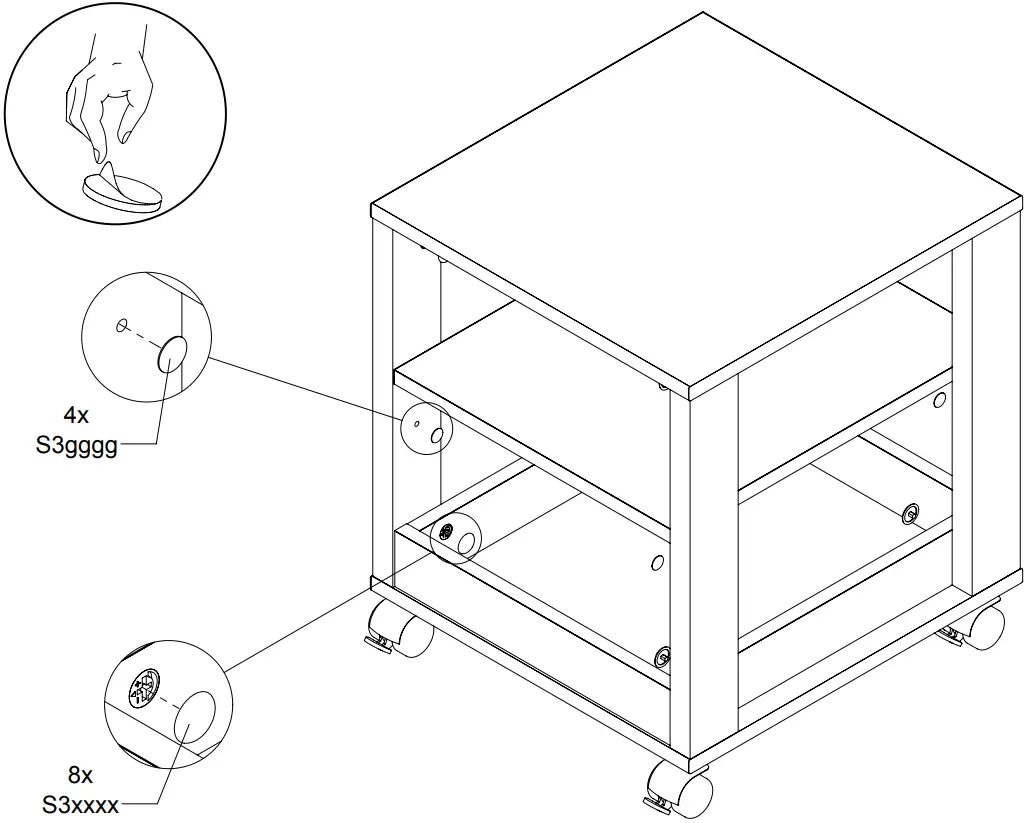 4x
S3gggg

8x
S3xxxx