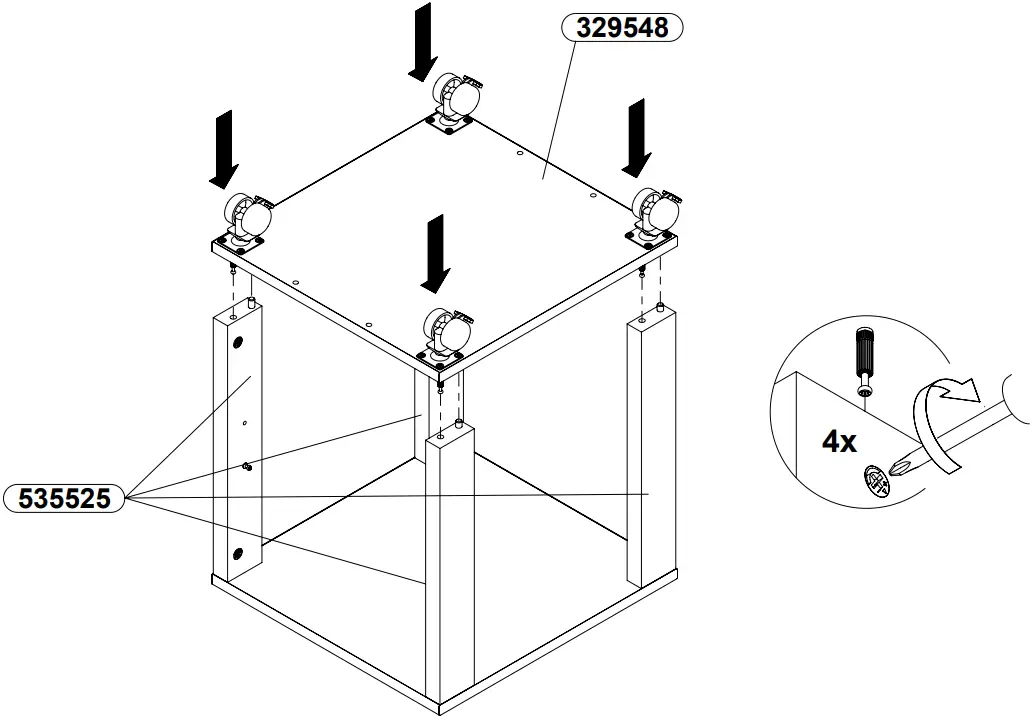 329548

535525

4x