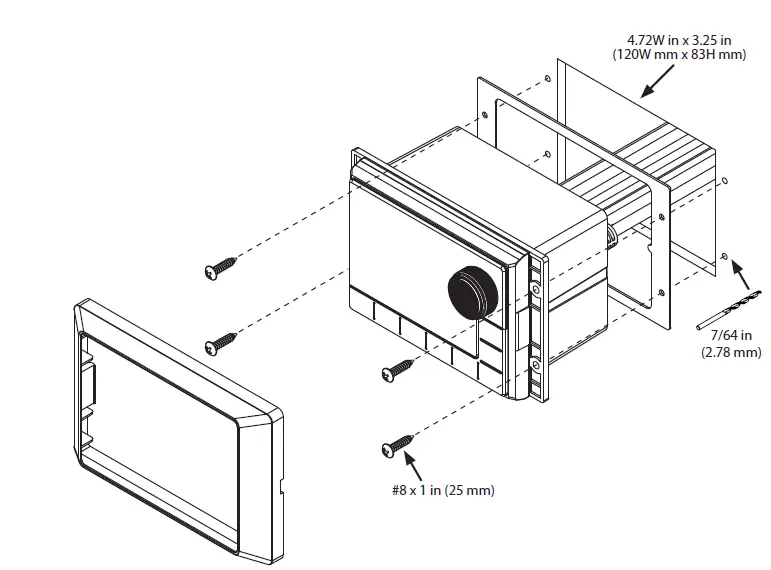 4.72W in x 3.25 in
(120W mm x 83H mm)

7/64 in
(2.78 mm)

#8 x 1 in (25 mm)