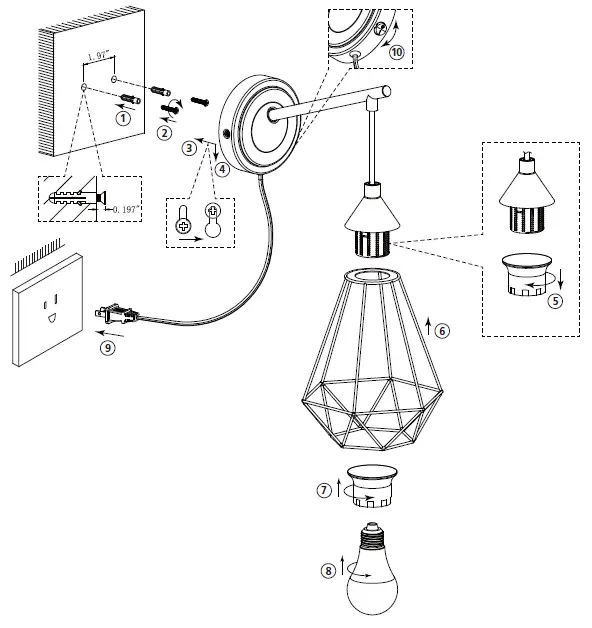 1.97"
①
②
③
④
0.197"
⑩
⑤
⑥
⑨
⑦
⑧