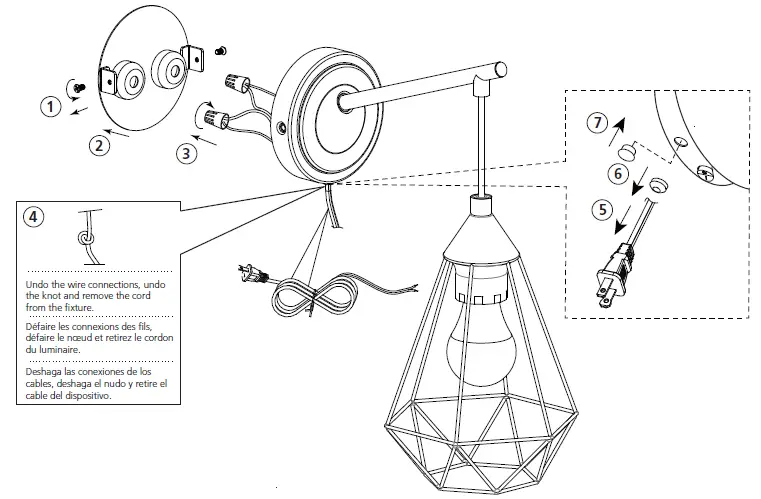 1

2

3

4

Undo the wire connections, undo the knot and remove the cord from the fixture.

Défaire les connexions des fils, défaire le nœud et retirez le cordon du luminaire.

Deshaga las conexiones de los cables, deshaga el nudo y retire el cable del dispositivo.

7

6

5