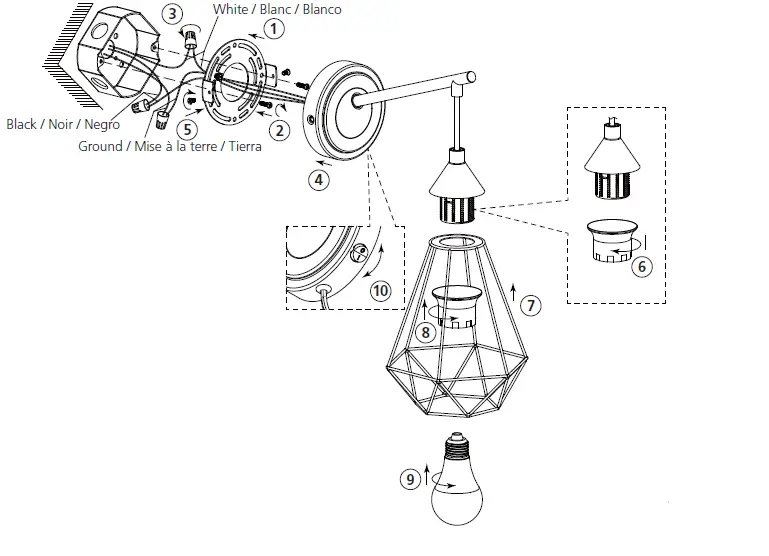 3
White / Blanc / Blanco
1
Black / Noir / Negro
5
2
Ground / Mise à la terre / Tierra
4
6
10
7
8
9