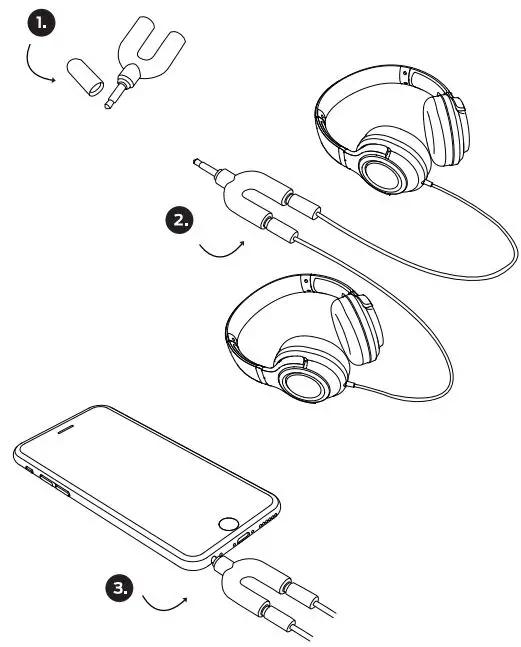 1.

2.

3.