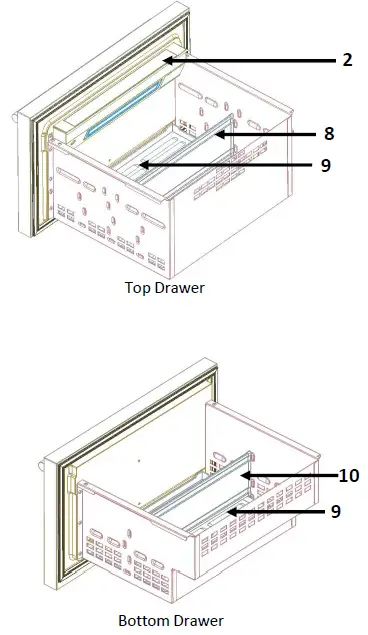 2

8

9

Top Drawer

10

9

Bottom Drawer