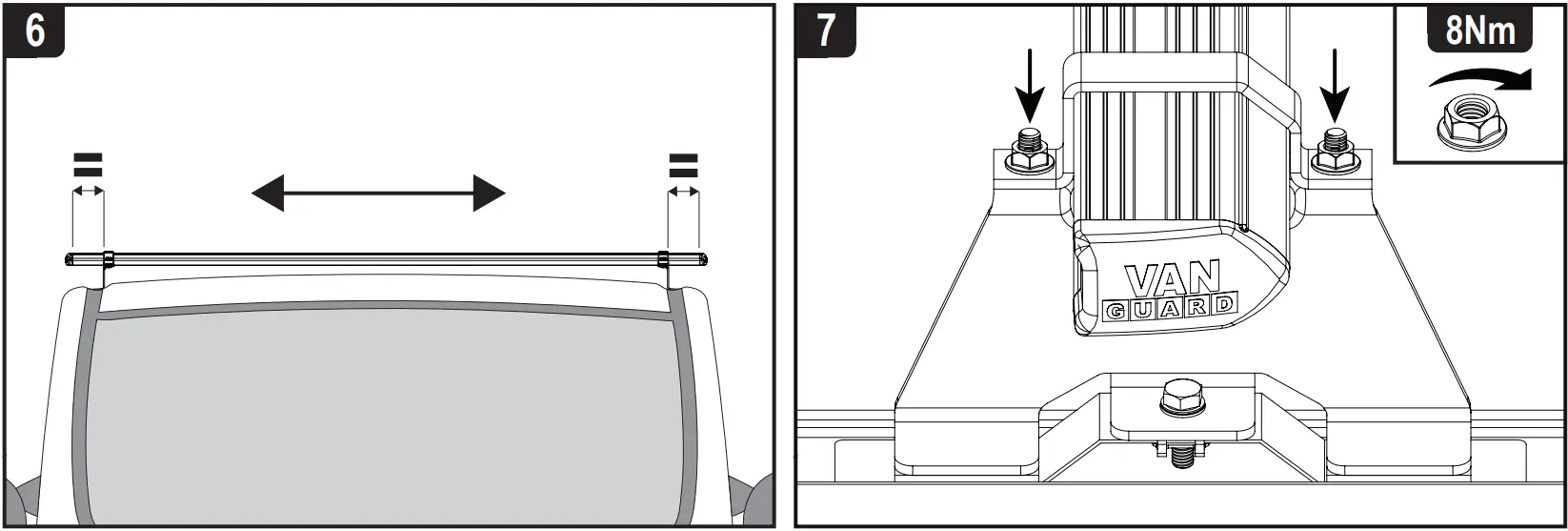 6

=

=

7

8Nm

VAN
GUARD