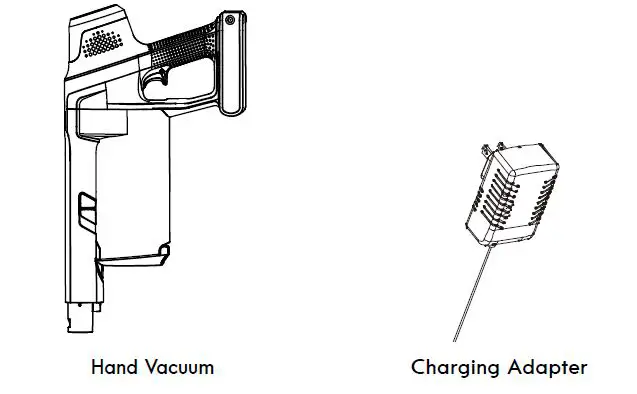 Hand Vacuum

Charging Adapter