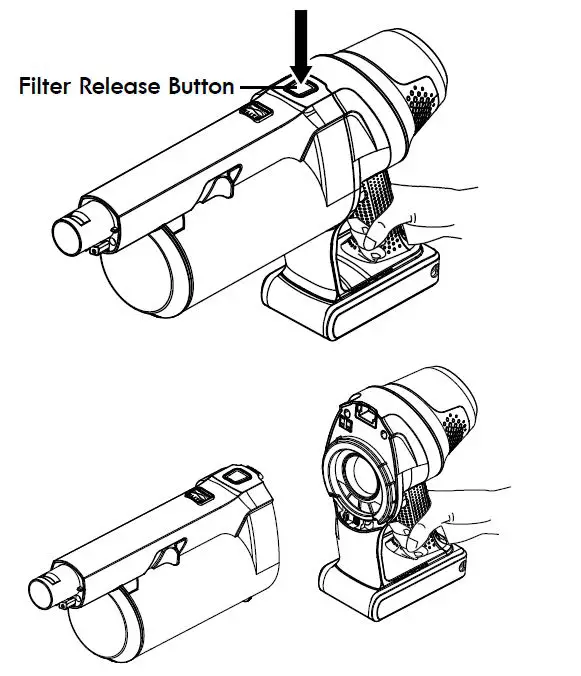 Filter Release Button