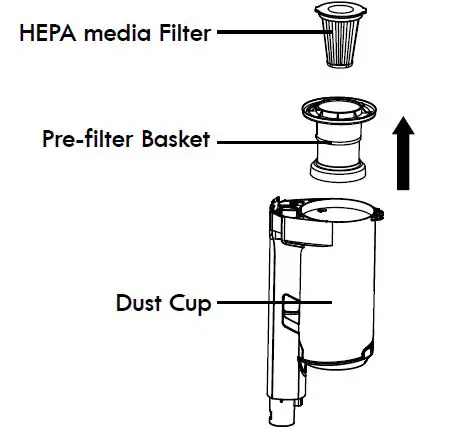 HEPA media Filter

Pre-filter Basket

Dust Cup