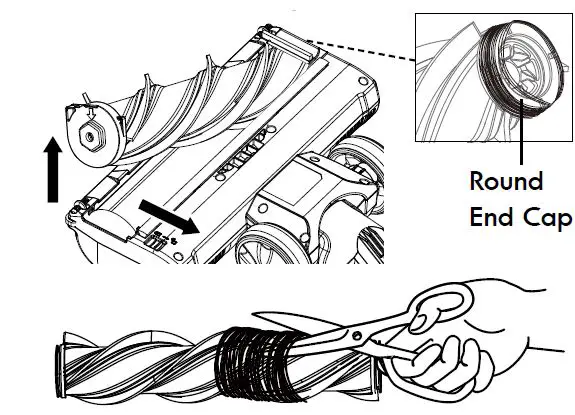 Round End Cap