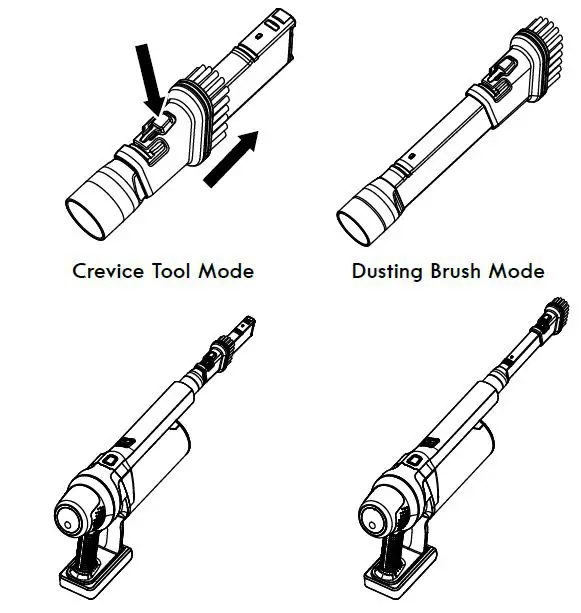 Crevice Tool Mode

Dusting Brush Mode