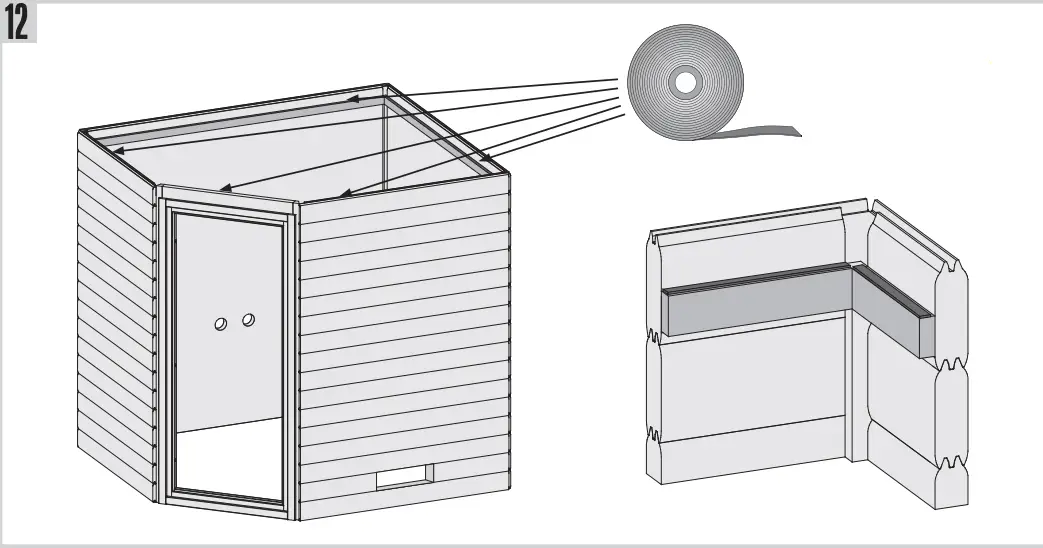 12