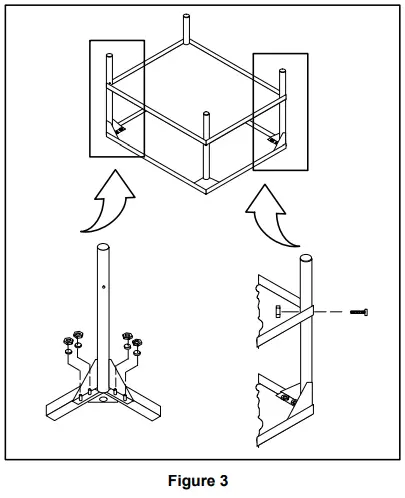 Figure 3