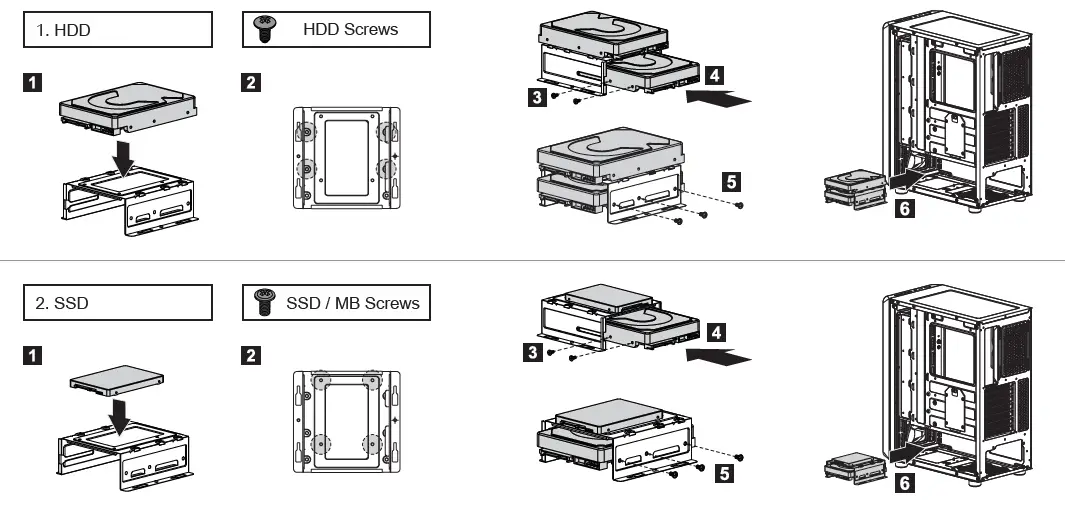 1. HDD

HDD Screws

1

2

3

4

5

6

2. SSD

SSD / MB Screws

1

2

3

4

5

6