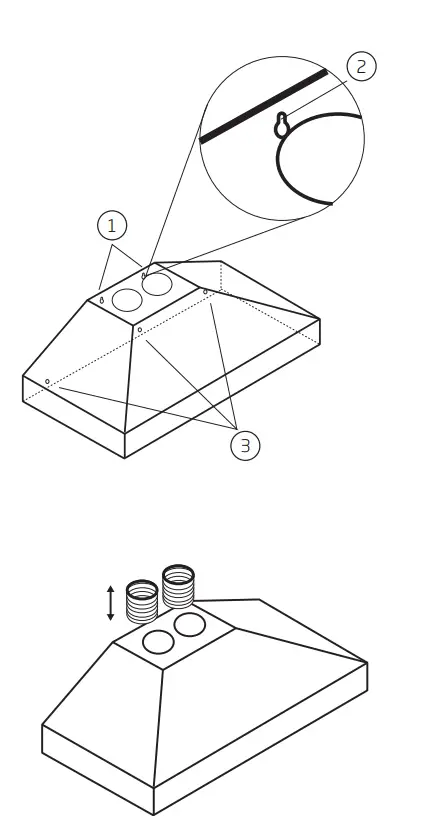 2
1
3