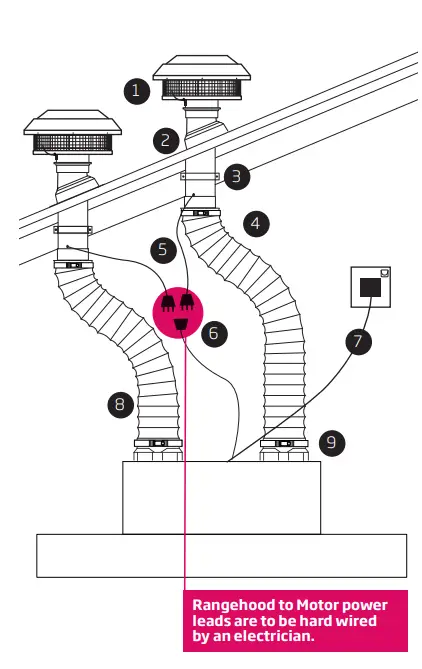 1
2
3
4
5
6
7
8
9

Rangehood to Motor power leads are to be hard wired by an electrician.