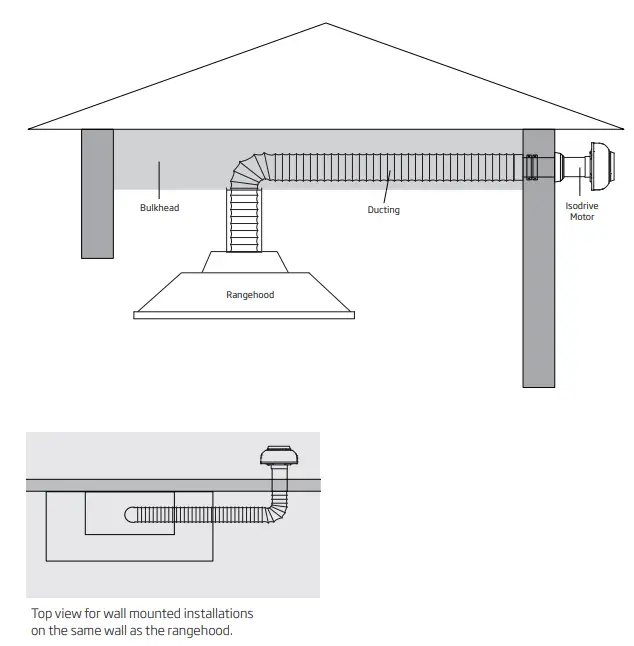 Bulkhead

Ducting

Isodrive Motor

Rangehood

Top view for wall mounted installations on the same wall as the rangehood.