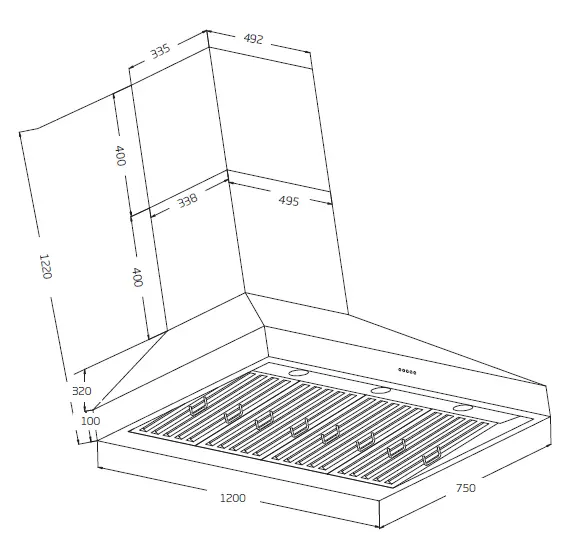 335
492
400
338
495
1220
400
320
100
1200
750