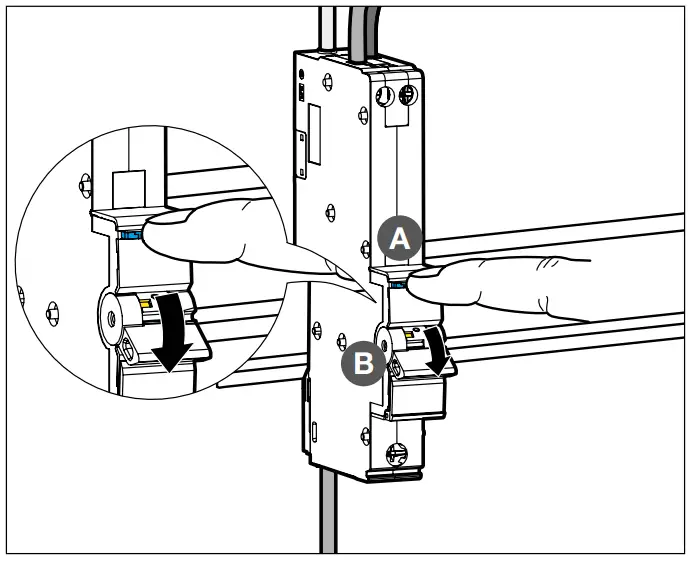 A
B