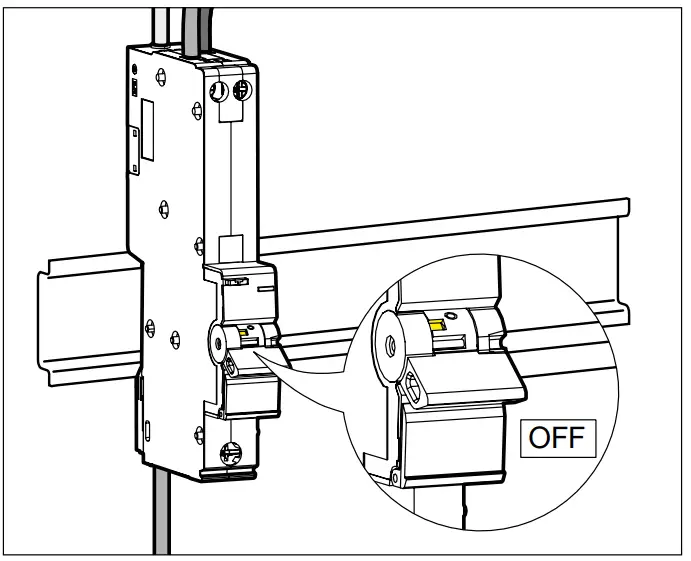 OFF