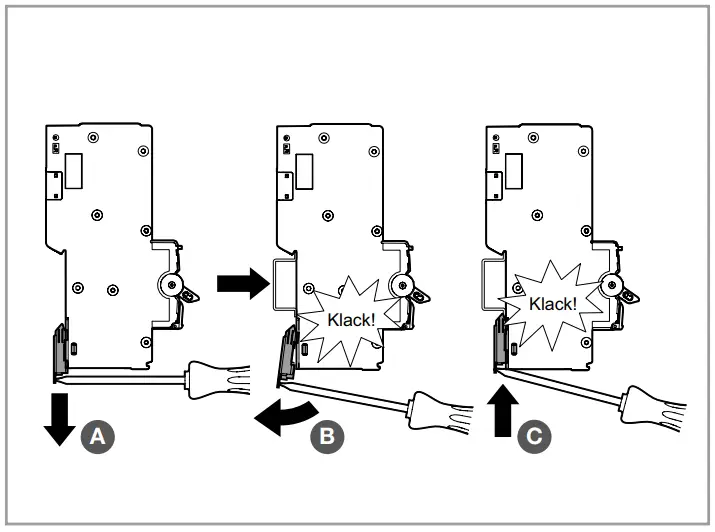 A

Klack!

B

Klack!

C