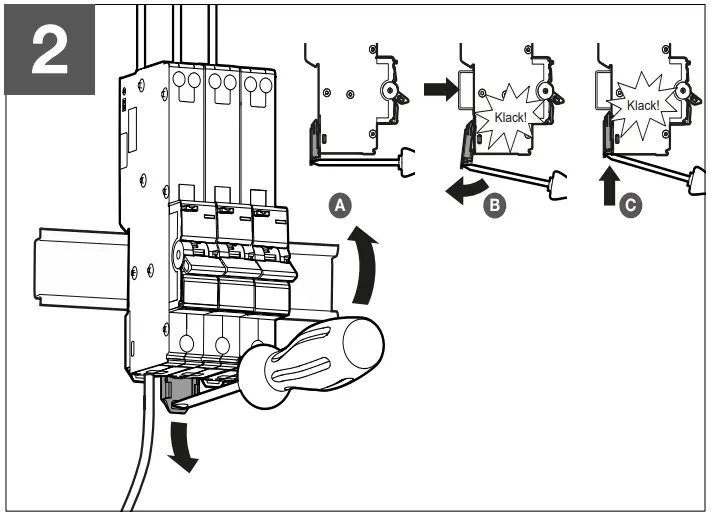 2

A

Klack!

B

Klack!

C