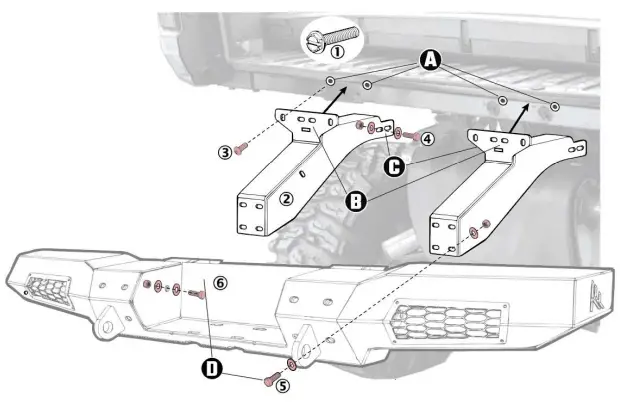 ①
A
③
④
C
②
B
⑥
D
⑤