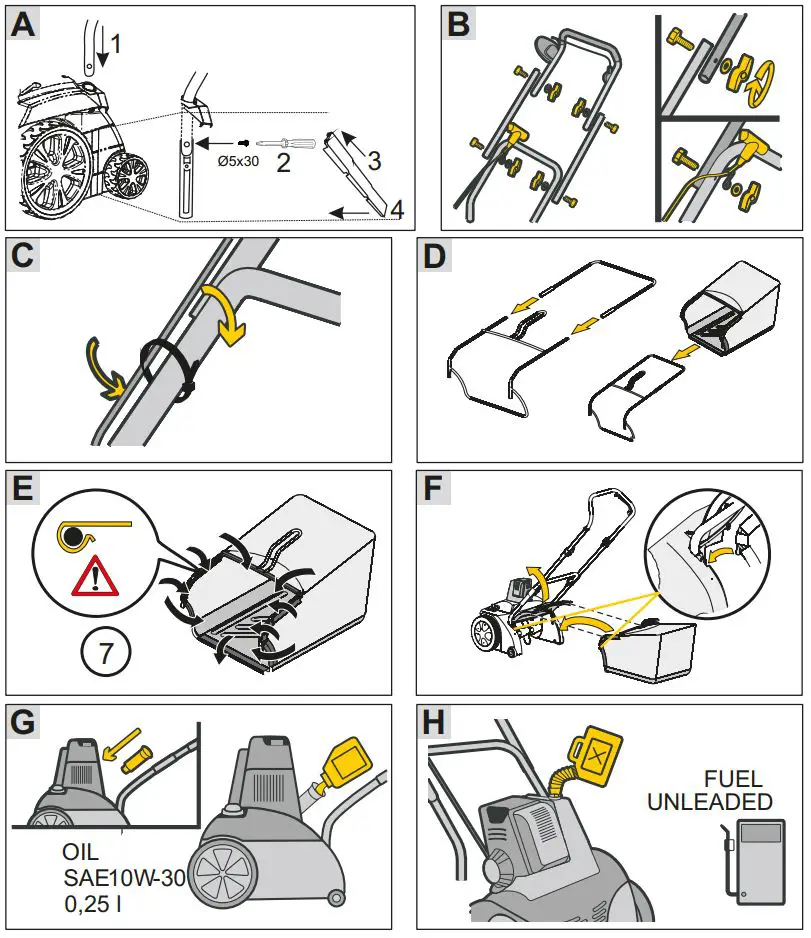 A
1
Ø5x30
2
3
4

B

C

D

E
7

F

G
OIL
SAE10W-30
0,25 l

H
FUEL
UNLEADED