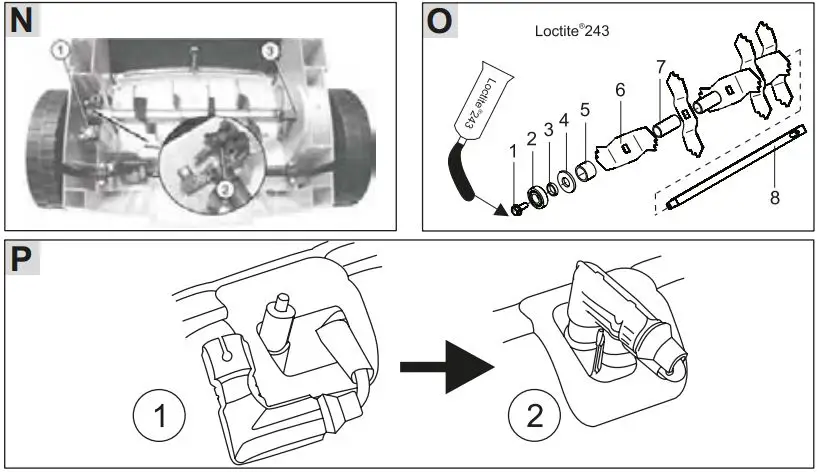 N

1

3

2

O

Loctite®243

Loctite®243

1
2
3
4
5
6
7
8

P

1

2