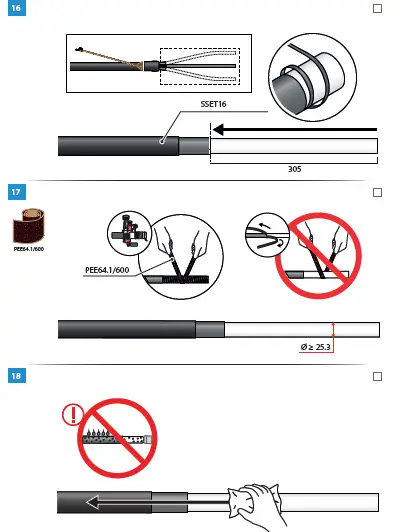 16

SSET16

305

17

PEE64.1/600

PEE64.1/600

Ø ≥ 25.3

18

!