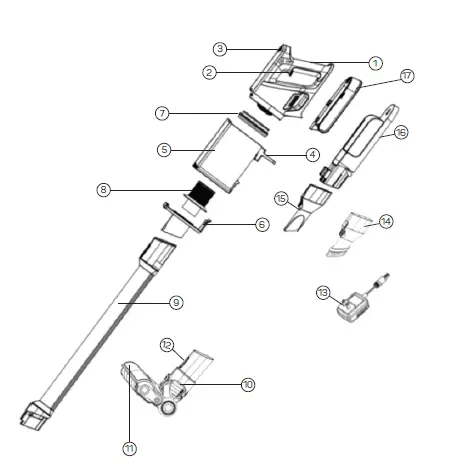 3
1
2
17
7
16
5
4
8
15
6
14
13
9
12
10
11