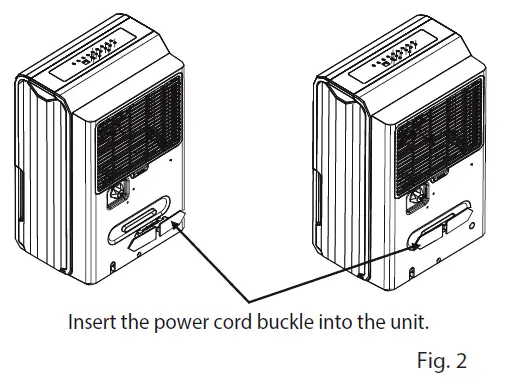 Insert the power cord buckle into the unit.

Fig. 2