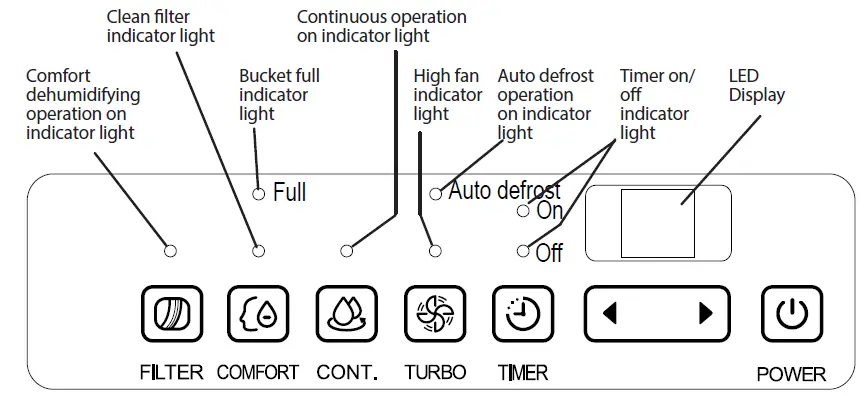 Clean filter indicator light

Continuous operation on indicator light

Comfort dehumidifying operation on indicator light

Bucket full indicator light

High fan indicator light

Auto defrost operation on indicator light

Timer on/ off indicator light

LED Display

Full

Auto defrost

On

Off

FILTER

COMFORT

CONT.

TURBO

TIMER

POWER