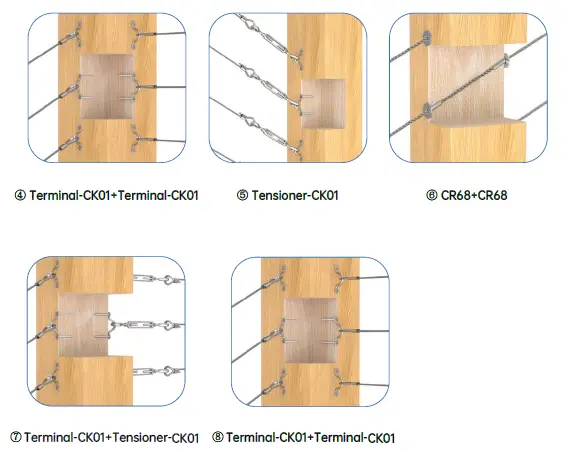 ④ Terminal-CK01+Terminal-CK01

⑤ Tensioner-CK01

⑥ CR68+CR68

⑦ Terminal-CK01+Tensioner-CK01

⑧ Terminal-CK01+Terminal-CK01