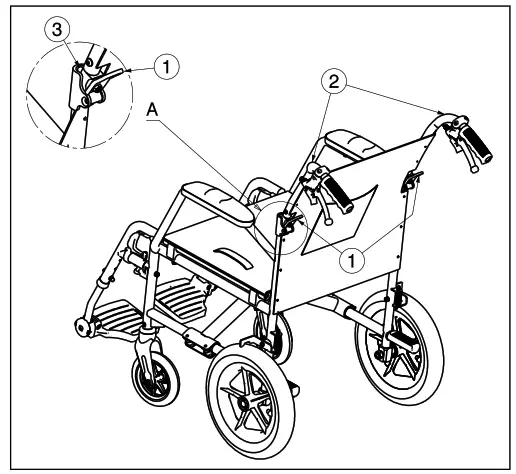 3
1
A
2
1