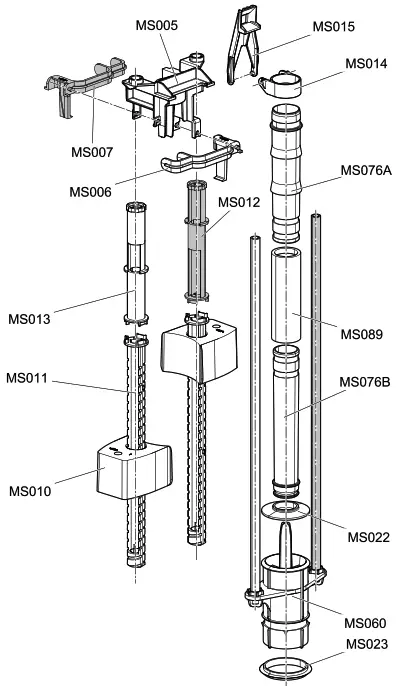 MS005
MS015
MS014
MS007
MS006
MS076A
MS012
MS013
MS089
MS011
MS076B
MS010
MS022
MS060
MS023