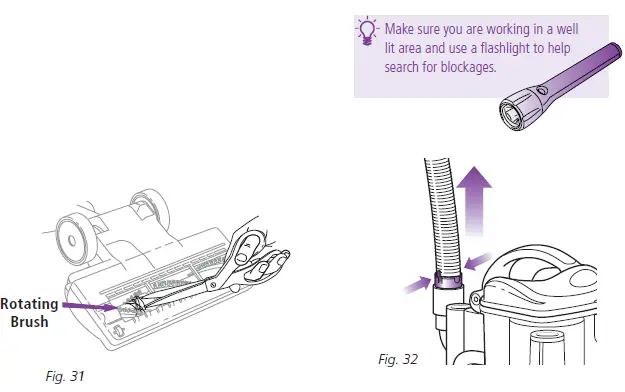 Make sure you are working in a well lit area and use a flashlight to help search for blockages.

Rotating Brush

Fig. 31

Fig. 32