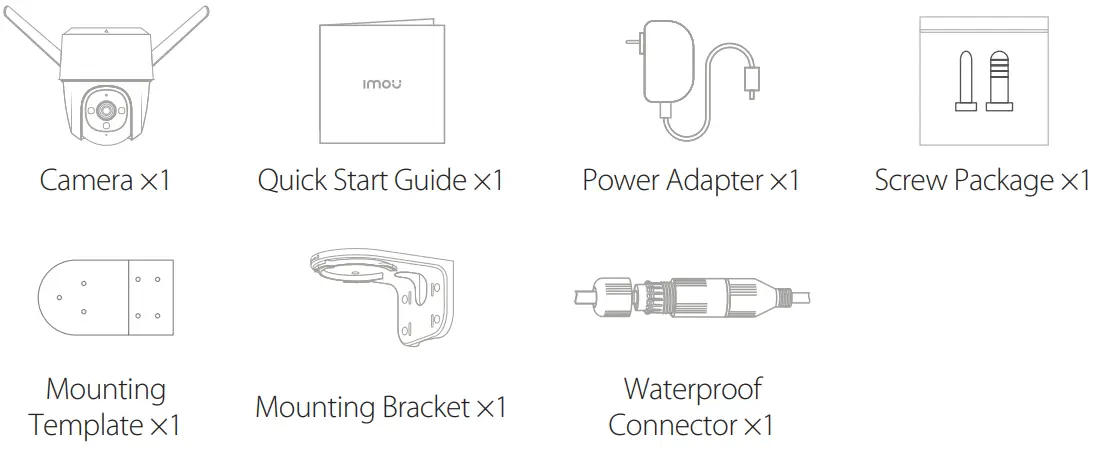 imou

Camera ×1

Quick Start Guide ×1

Power Adapter ×1

Screw Package ×1

Mounting Template ×1

Mounting Bracket ×1

Waterproof Connector ×1