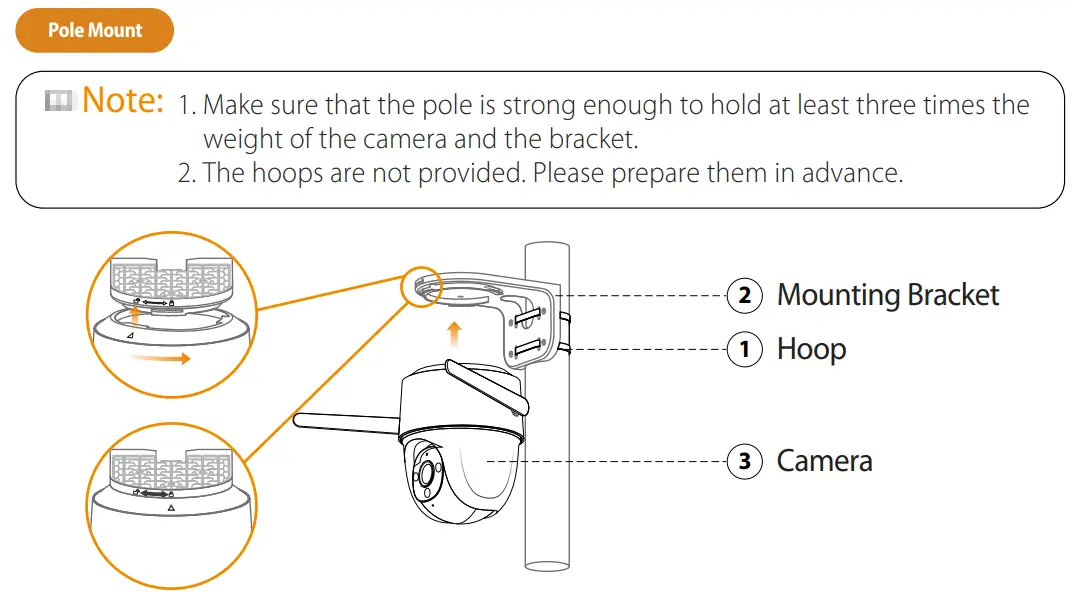 Pole Mount

Note: 1. Make sure that the pole is strong enough to hold at least three times the weight of the camera and the bracket.
2. The hoops are not provided. Please prepare them in advance.

2 Mounting Bracket
1 Hoop
3 Camera