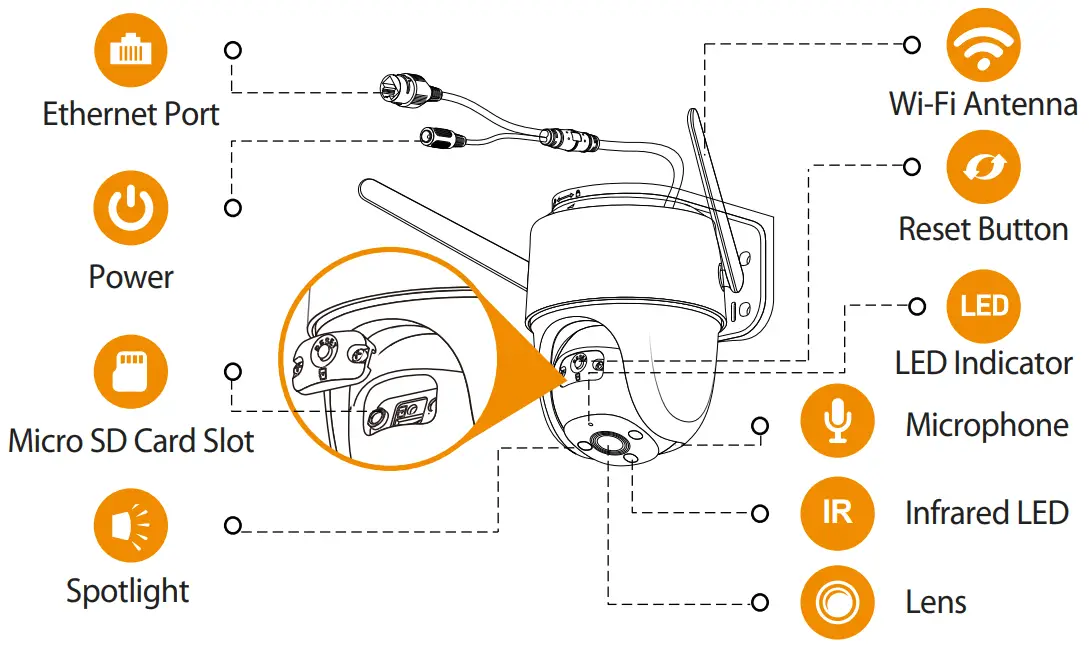 Ethernet Port

Power

Micro SD Card Slot

Spotlight

Wi-Fi Antenna

Reset Button

LED

LED Indicator

Microphone

IR

Infrared LED

Lens