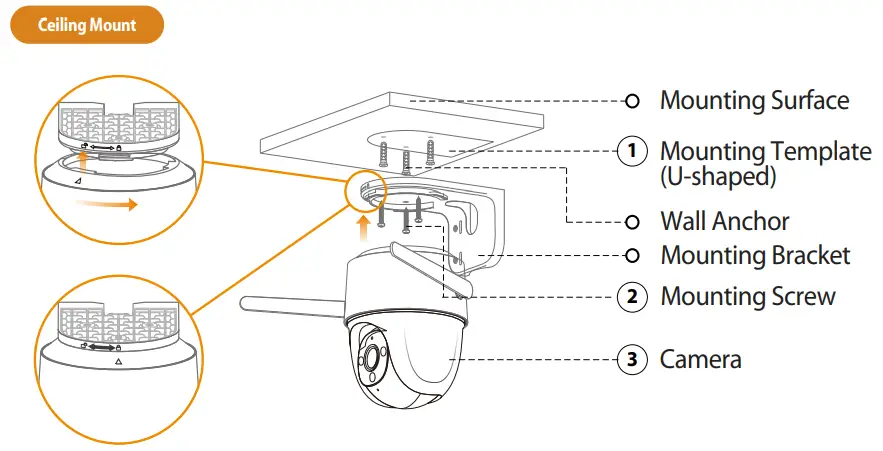 Ceiling Mount

Mounting Surface

1 Mounting Template (U-shaped)

Wall Anchor

Mounting Bracket

2 Mounting Screw

3 Camera