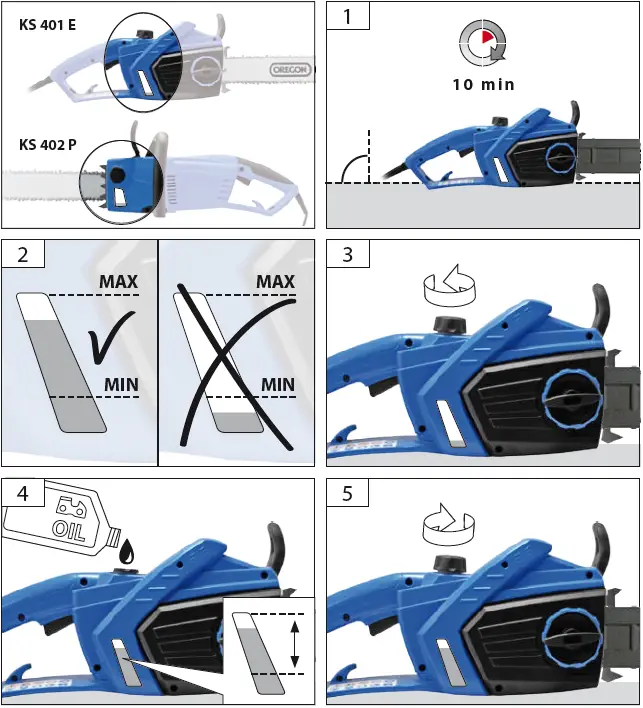 KS 401 E

OREGON

KS 402 P

1

10 min

2

MAX

MIN

MAX

MIN

3

4

OIL

5